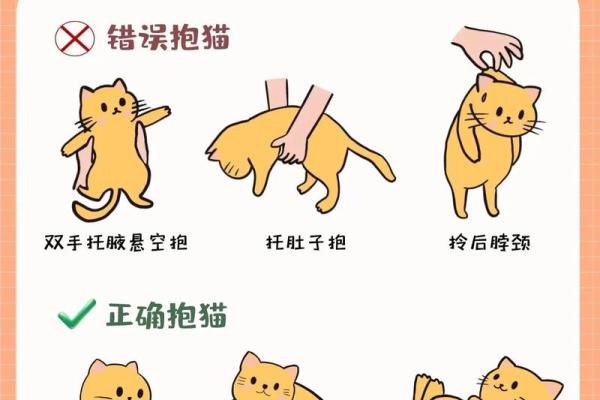 错误抱猫

双手托腋悬空抱

托肚子抱

拎后脖颈

正确抱猫